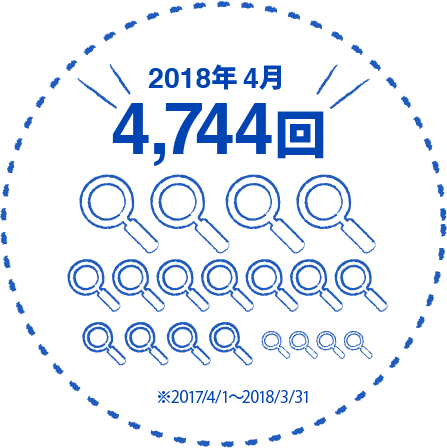 2018年 4月
4,744回

※2017/4/1～2018/3/31