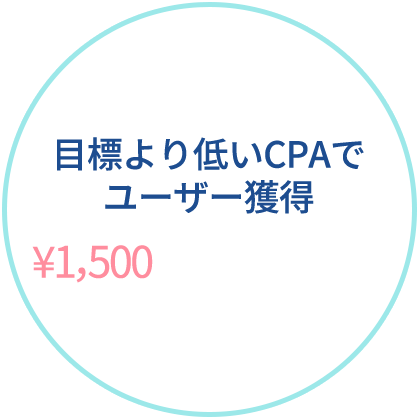 目標より低いCPAで
ユーザー獲得

¥1,500