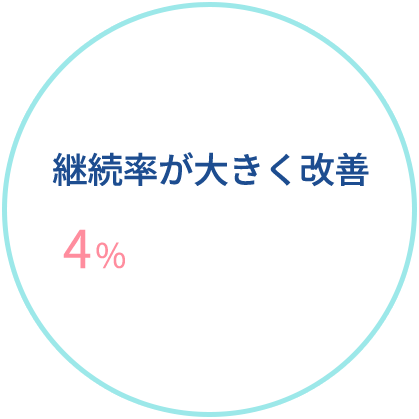 継続率が大きく改善

4%