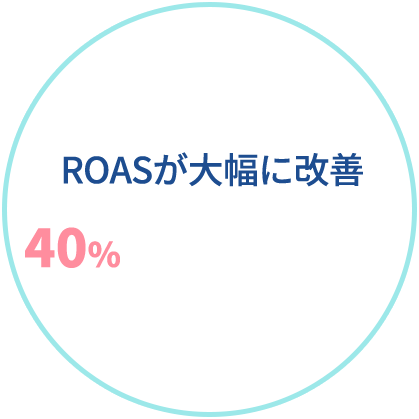 ROASが大幅に改善

40%