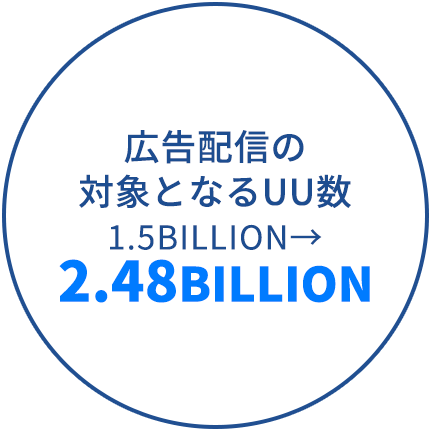 広告配信の
対象となるUU数
1.5BILLION→
2.48BILLION